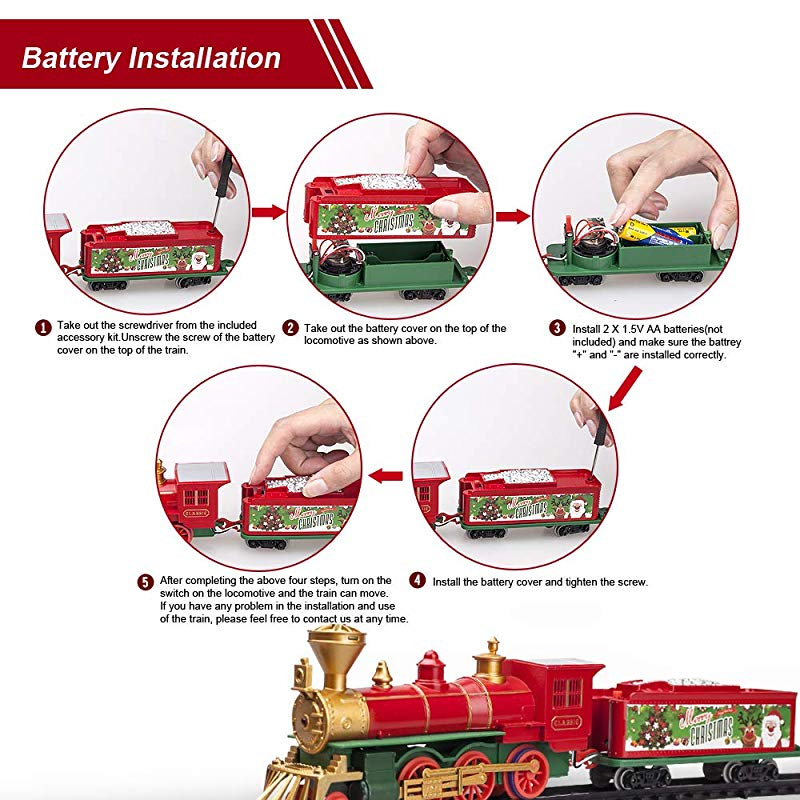 Battery Installation

Merry CHRISTMAS

Merry CHRISTMAS

1 Take out the screwdriver from the included accessory kit.Unscrew the screw of the battery cover on the top of the train.

2 Take out the battery cover on the top of the locomotive as shown above.

3 Install 2 X 1.5V AA batteries(not included) and make sure the battrey "+" and "-" are installed correctly.

CLASSIC

Merry CHRISTMAS

Merry CHRISTMAS

5 After completing the above four steps, turn on the switch on the locomotive and the train can move. If you have any problem in the installation and use of the train, please feel free to contact us at any time.

4 Install the battery cover and tighten the screw.

CLASSIC

Merry CHRISTMAS